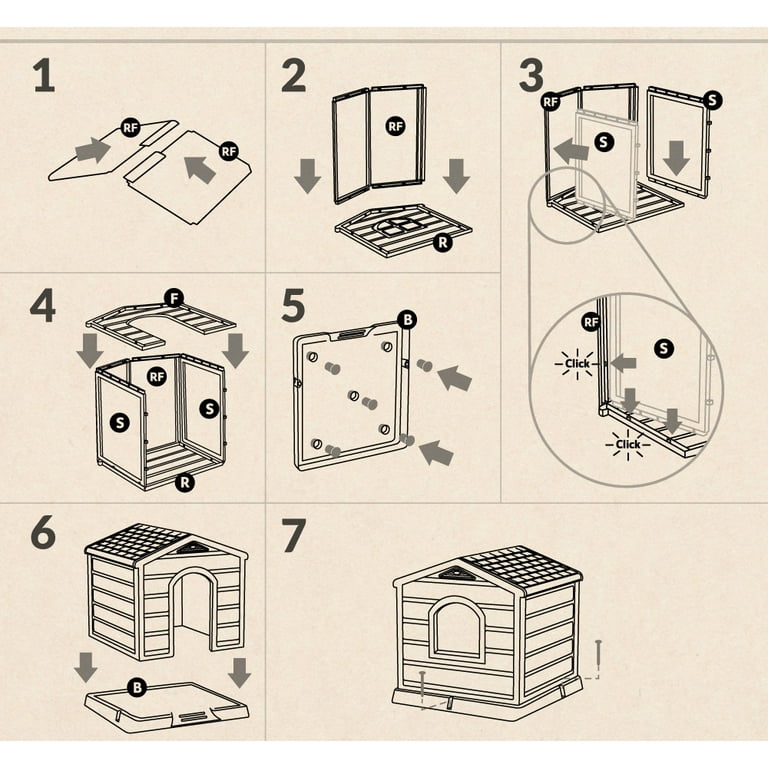 1
RF
RF

2
RF
R

3
RF
S
S
RF
S
Click
Click

4
F
RF
S
S
R

5
B

6
B

7